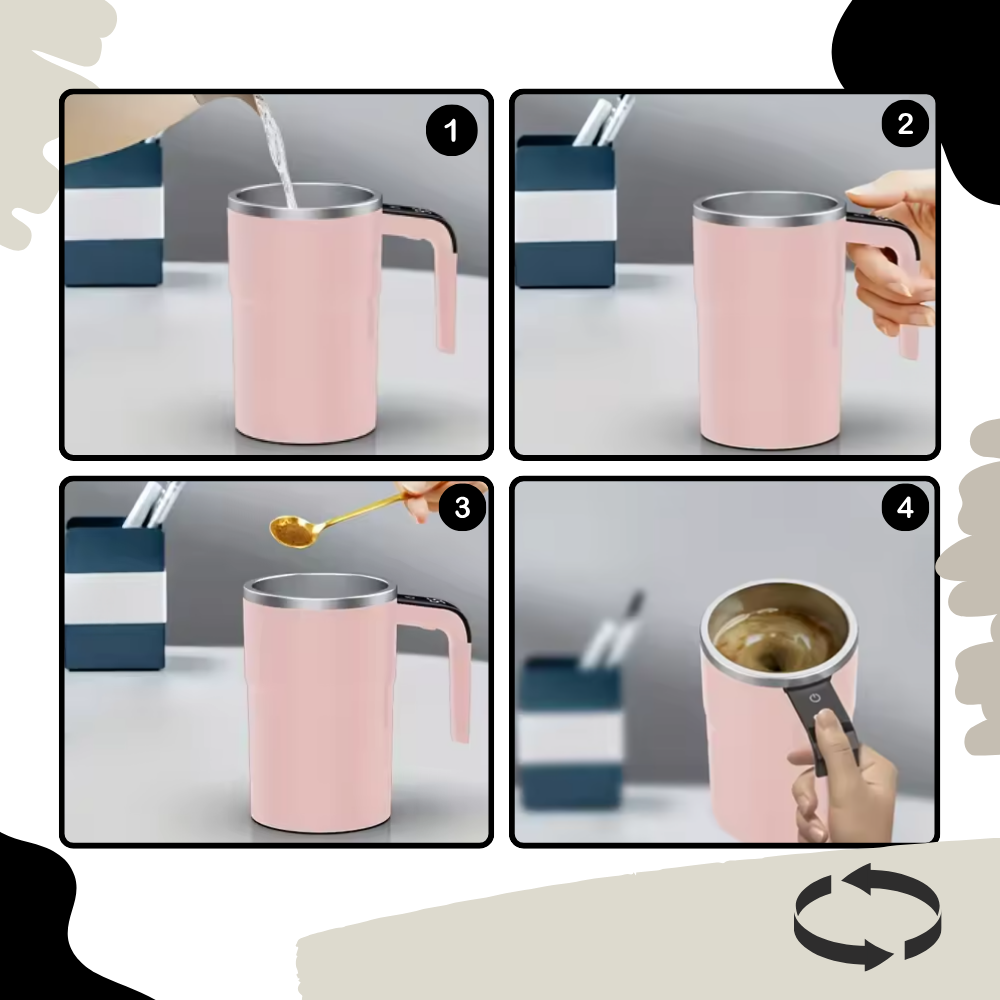 1

2

3

4